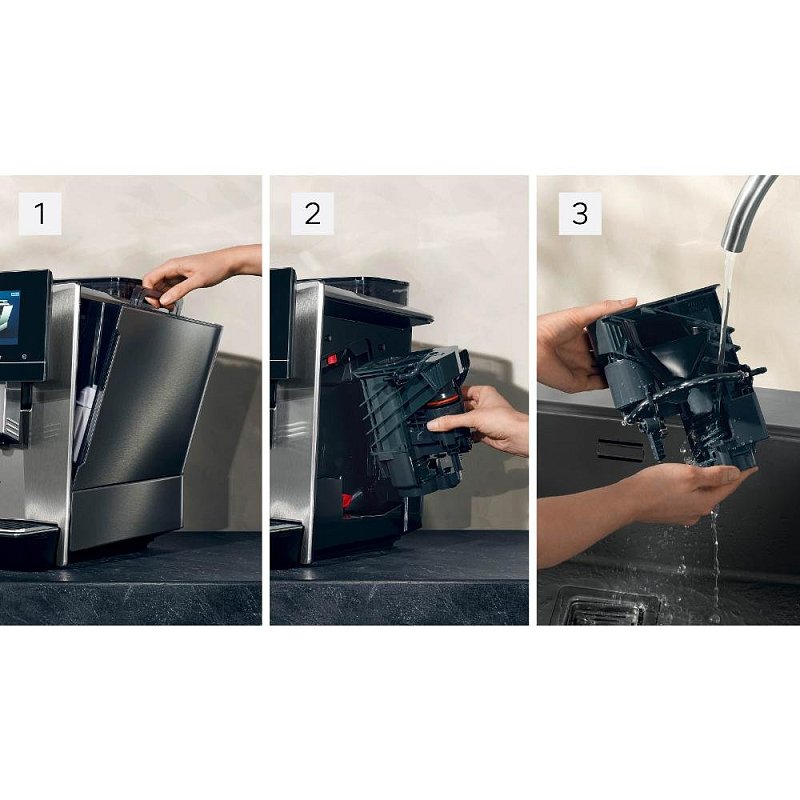 1

2

3