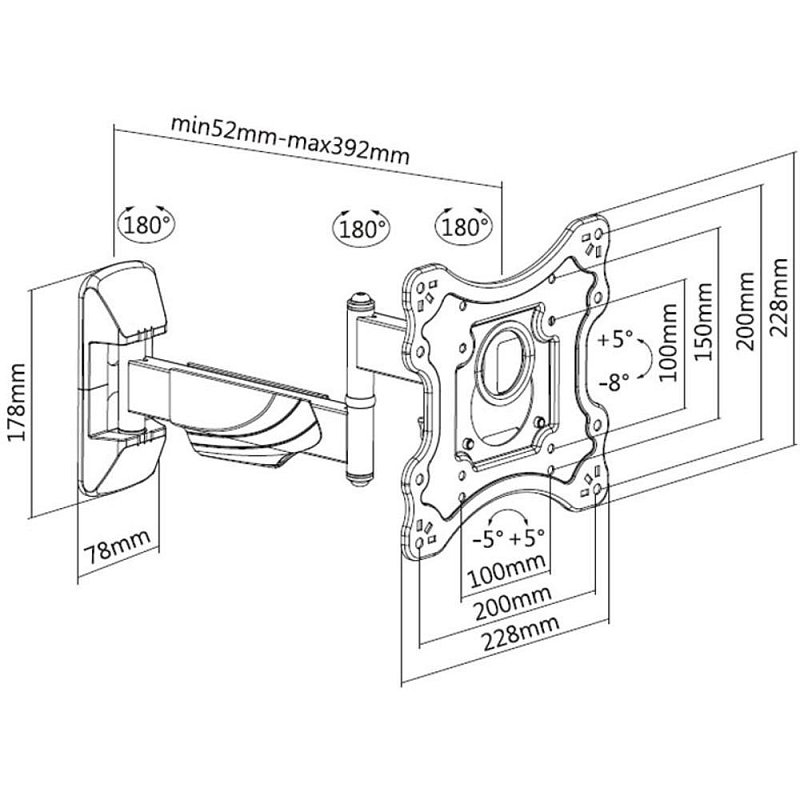 min52mm-max392mm

180°

180°

180°

178mm

78mm

+5°

-8°

100mm

150mm

200mm

228mm

-5° +5°

100mm

200mm

228mm