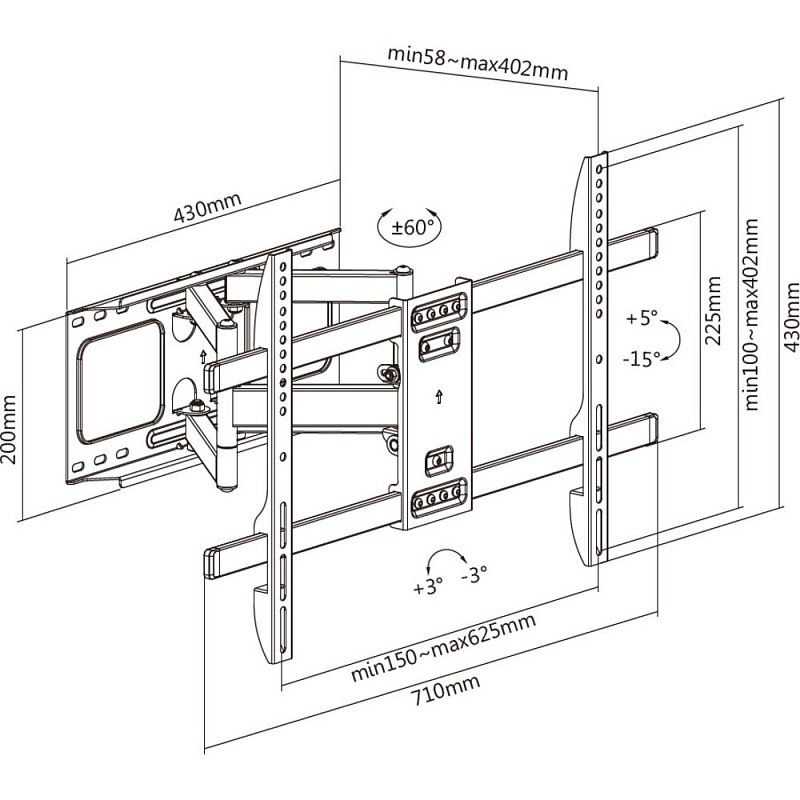 min58~max402mm

430mm

±60°

200mm

+5°

-15°

225mm

min100~max402mm

430mm

+3° -3°

min150~max625mm

710mm