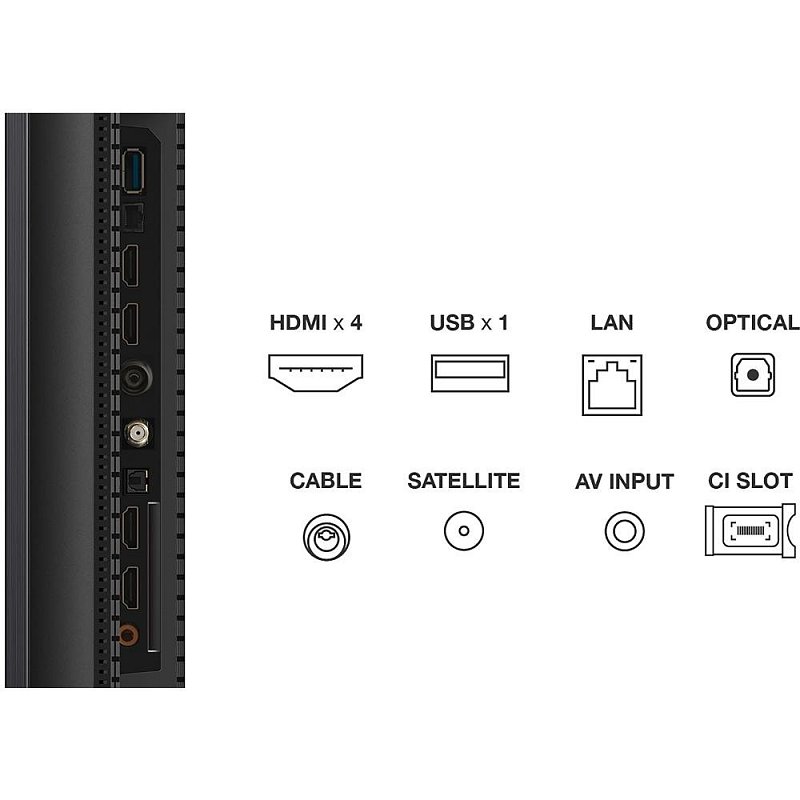 HDMI x 4
USB x 1
LAN
OPTICAL
CABLE
SATELLITE
AV INPUT
CI SLOT