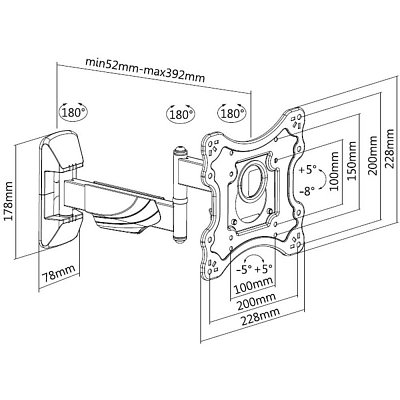 min52mm-max392mm

180°

180°

180°

178mm

78mm

+5°

-8°

100mm

150mm

200mm

228mm

-5° +5°

100mm

200mm

228mm